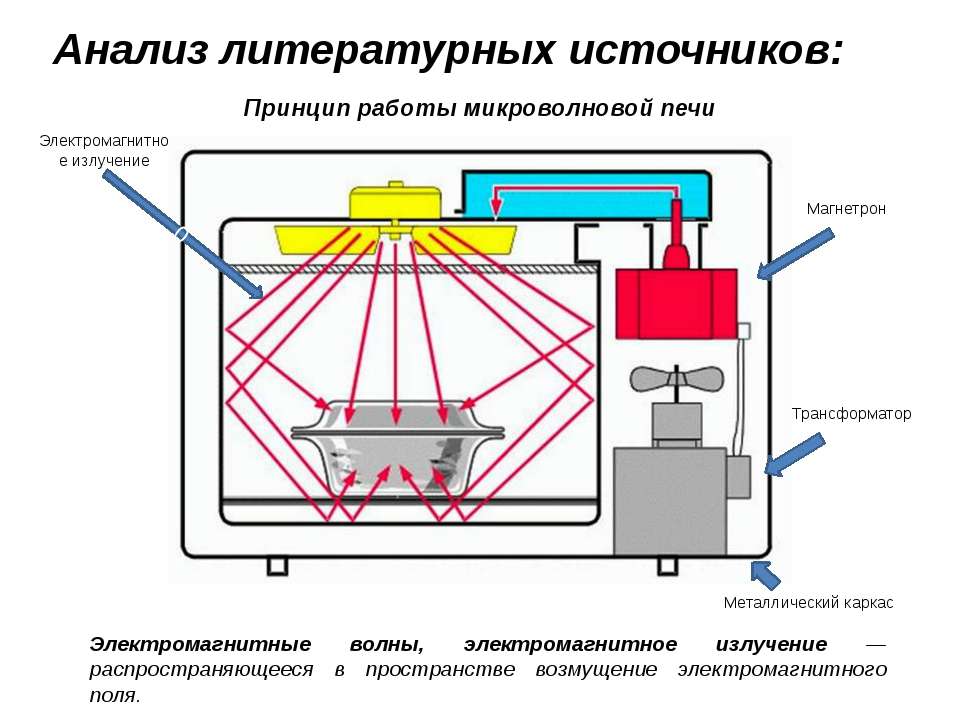 Анализ литературных источников:

Принцип работы микроволновой печи

Электромагнитное излучение

Магнетрон

Трансформатор

Металлический каркас

Электромагнитные волны, электромагнитное излучение — распространяющееся в пространстве возмущение электромагнитного поля.