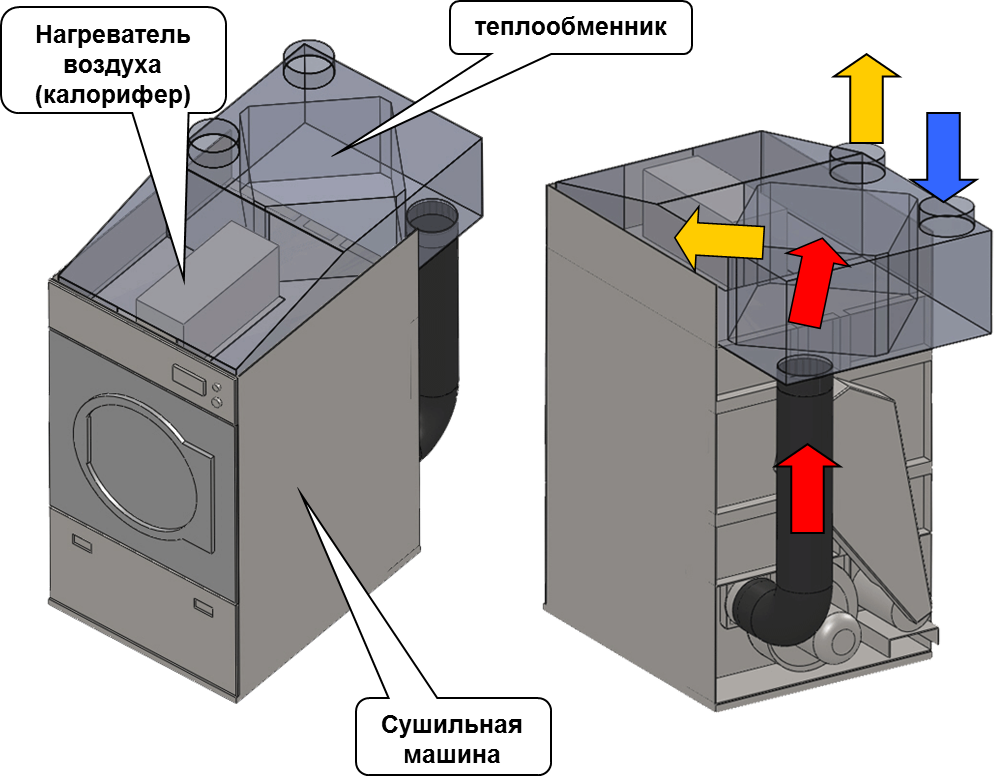 Нагреватель воздуха (калорифер)

теплообменник

Сушильная машина