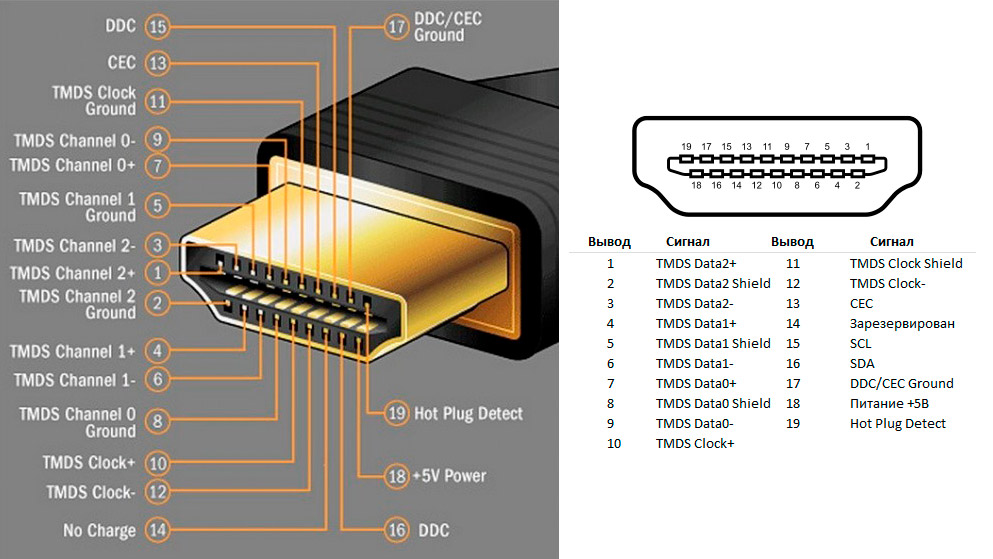 DDC 15
CEC 13
TMDS Clock Ground 11
TMDS Channel 0- 9
TMDS Channel 0+ 7
TMDS Channel 1 Ground 5
TMDS Channel 2- 3
TMDS Channel 2+ 1
TMDS Channel 2 Ground 2
TMDS Channel 1+ 4
TMDS Channel 1- 6
TMDS Channel 0 Ground 8
TMDS Clock+ 10
TMDS Clock- 12
No Charge 14
17 DDC/CEC Ground
19 Hot Plug Detect
18 +5V Power
16 DDC

19 17 15 13 11 9 7 5 3 1
18 16 14 12 10 8 6 4 2

| Вывод | Сигнал | Вывод | Сигнал |
|---|---|---|---|
| 1 | TMDS Data2+ | 11 | TMDS Clock Shield |
| 2 | TMDS Data2 Shield | 12 | TMDS Clock- |
| 3 | TMDS Data2- | 13 | CEC |
| 4 | TMDS Data1+ | 14 | Зарезервирован |
| 5 | TMDS Data1 Shield | 15 | SCL |
| 6 | TMDS Data1- | 16 | SDA |
| 7 | TMDS Data0+ | 17 | DDC/CEC Ground |
| 8 | TMDS Data0 Shield | 18 | Питание +5В |
| 9 | TMDS Data0- | 19 | Hot Plug Detect |
| 10 | TMDS Clock+ | | |