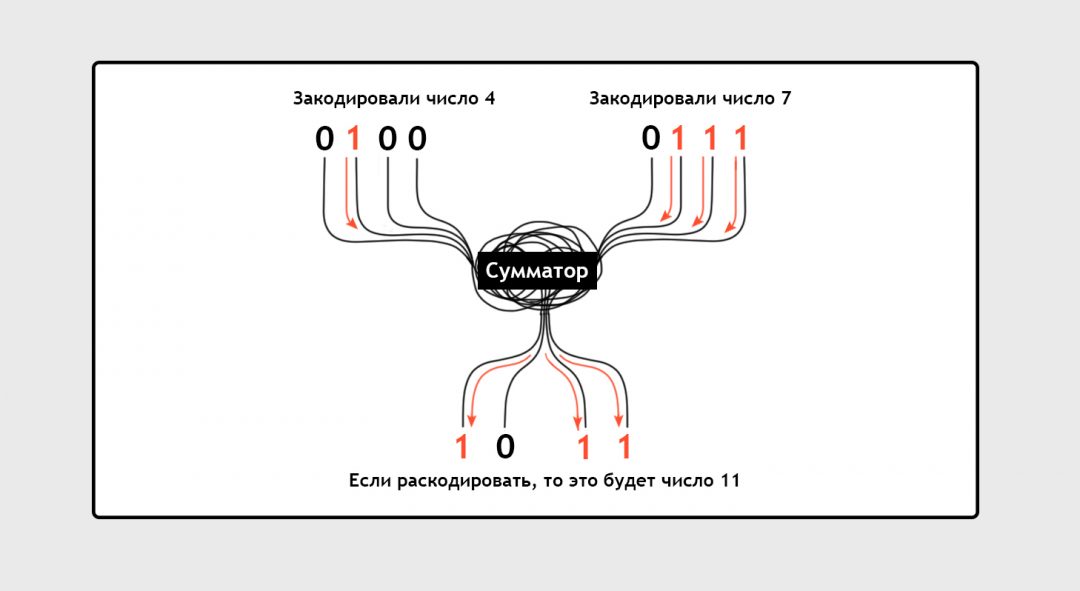 Закодировали число 4

0 1 0 0

Закодировали число 7

0 1 1 1

Сумматор

1 0 1 1

Если раскодировать, то это будет число 11