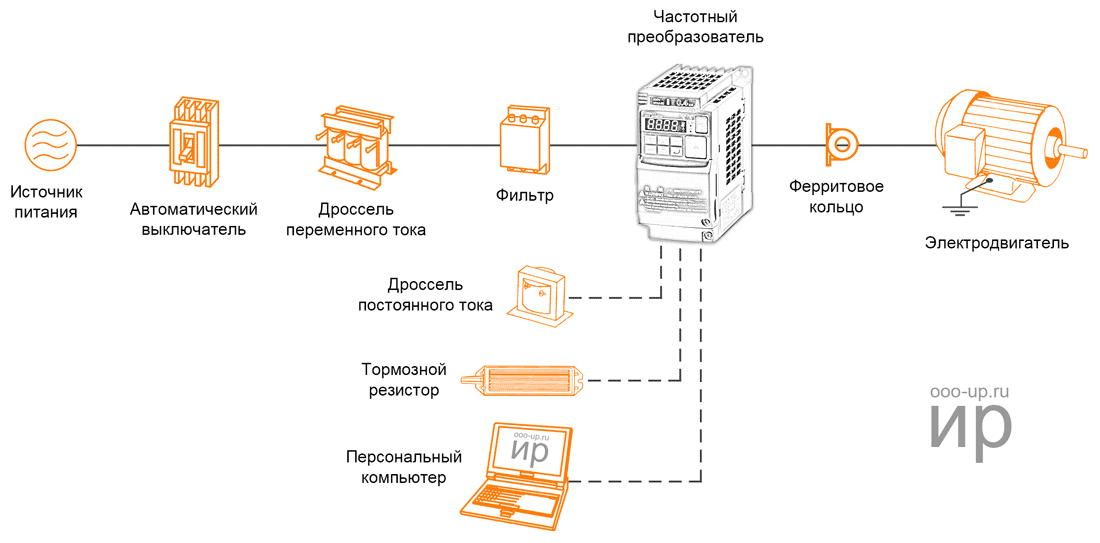 Частотный преобразователь

Источник питания

Автоматический выключатель

Дроссель переменного тока

Фильтр

Ферритовое кольцо

Электродвигатель

Дроссель постоянного тока

Тормозной резистор

Персональный компьютер

ooo-up.ru
ир

ooo-up.ru
ир