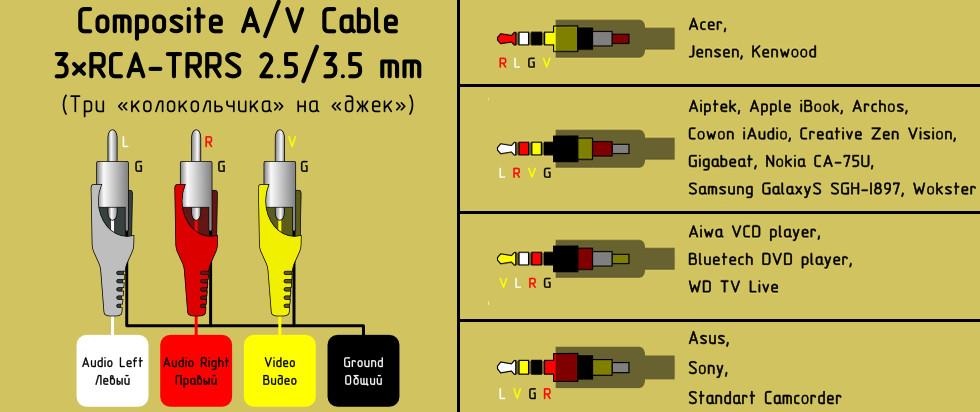 Composite A/V Cable
3×RCA-TRRS 2.5/3.5 mm
(Три «колокольчика» на «джек»)

L G R G V G

Audio Left
Левый

Audio Right
Правый

Video
Видео

Ground
Общий

R L G V
Acer,
Jensen, Kenwood

L R V G
Aiptek, Apple iBook, Archos,
Cowon iAudio, Creative Zen Vision,
Gigabeat, Nokia CA-75U,
Samsung GalaxyS SGH-I897, Wokster

V L R G
Aiwa VCD player,
Bluetech DVD player,
WD TV Live

L V G R
Asus,
Sony,
Standart Camcorder