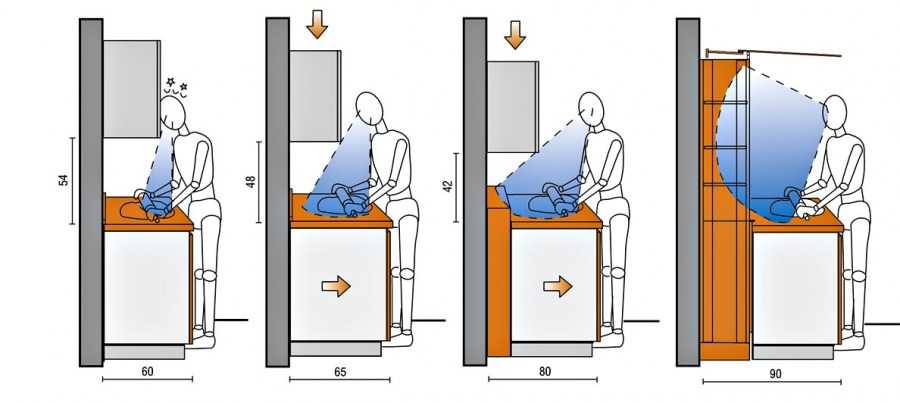 54

60

48

65

42

80

90