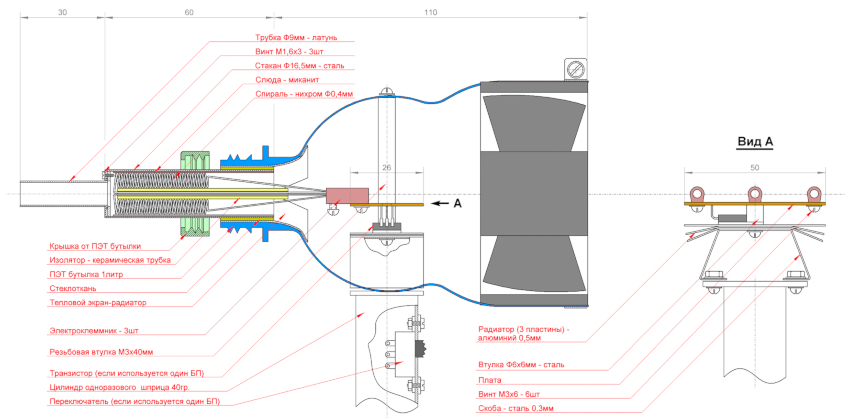 30
60
110
Трубка Ф9мм - латунь
Винт М1,6х3 - 3шт
Стакан Ф16,5мм - сталь
Слюда - миканит
Спираль - нихром Ф0,4мм
26
A
Вид А
50
Крышка от ПЭТ бутылки
Изолятор - керамическая трубка
ПЭТ бутылка 1литр
Стеклоткань
Тепловой экран-радиатор
Электроклеммник - 3шт
Резьбовая втулка М3х40мм
Транзистор (если используется один БП)
Цилиндр одноразового шприца 40гр.
Переключатель (если используется один БП)
Радиатор (3 пластины) - алюминий 0,5мм
Втулка Ф6х6мм - сталь
Плата
Винт М3х6 - 6шт
Скоба - сталь 0,3мм